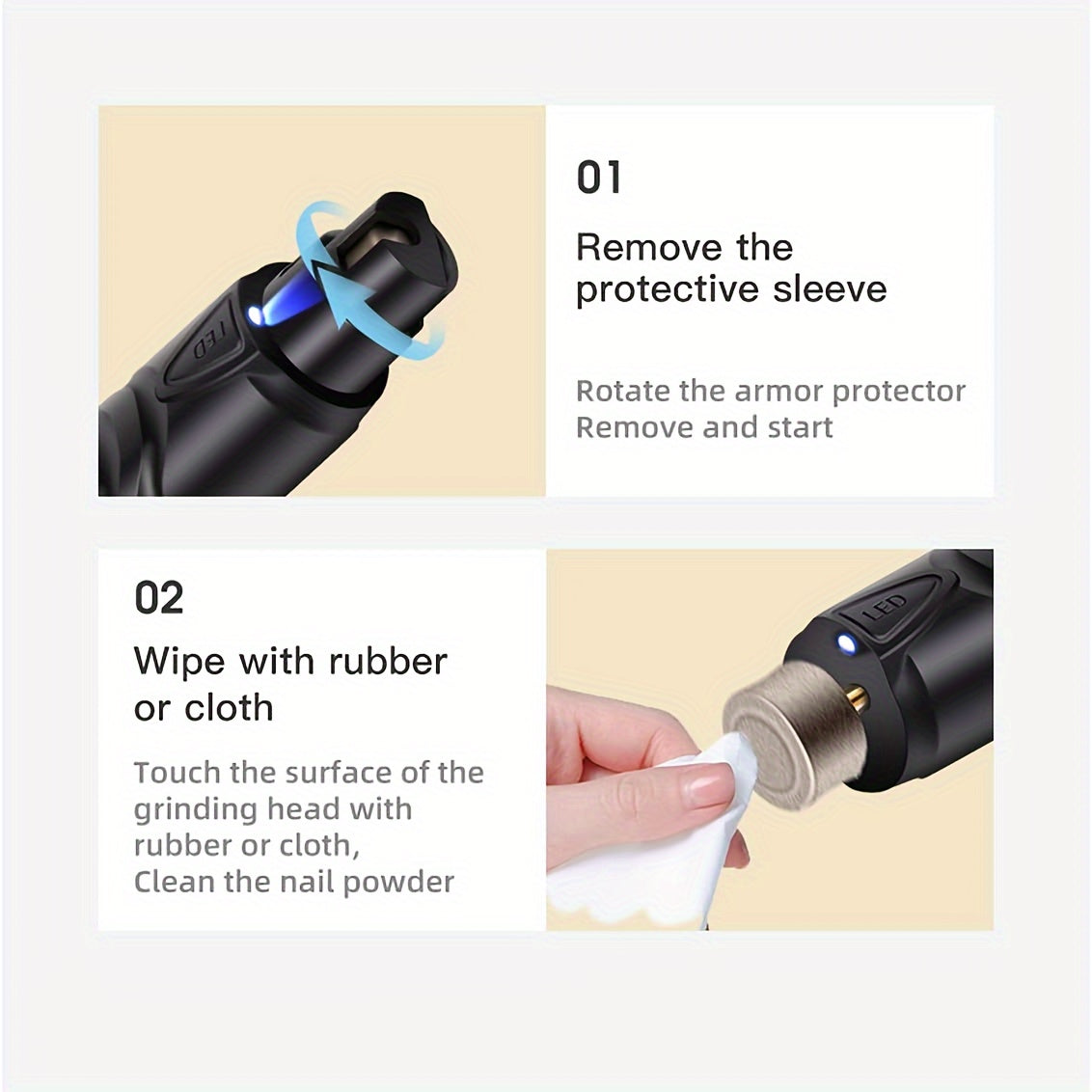 LED

01

Remove the protective sleeve

Rotate the armor protector
Remove and start

02

Wipe with rubber or cloth

Touch the surface of the grinding head with rubber or cloth,
Clean the nail powder

LED