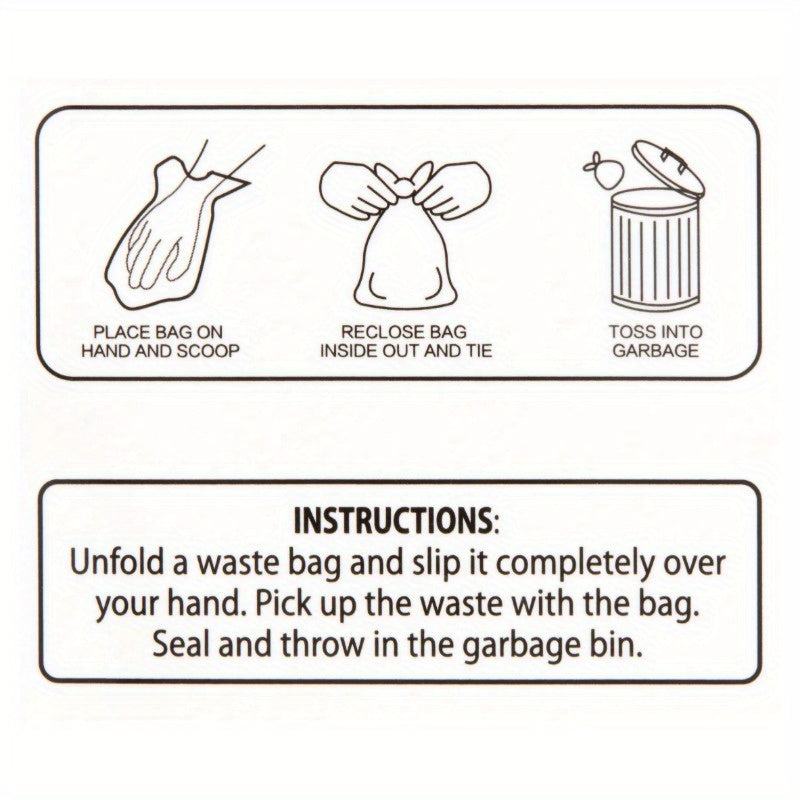 PLACE BAG ON HAND AND SCOOP

RECLOSE BAG INSIDE OUT AND TIE

TOSS INTO GARBAGE

INSTRUCTIONS:
Unfold a waste bag and slip it completely over your hand. Pick up the waste with the bag. Seal and throw in the garbage bin.