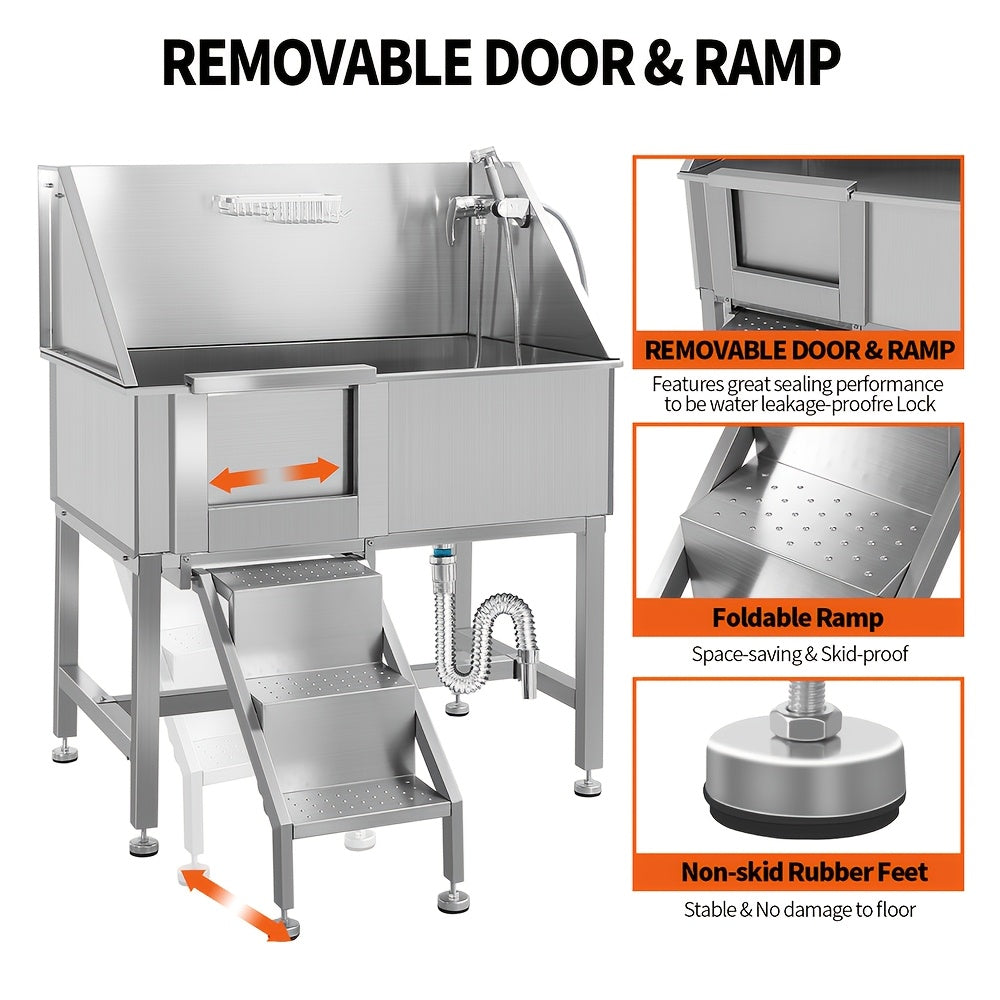 REMOVABLE DOOR & RAMP

REMOVABLE DOOR & RAMP

Features great sealing performance to be water leakage-proofre Lock

Foldable Ramp

Space-saving & Skid-proof

Non-skid Rubber Feet

Stable & No damage to floor